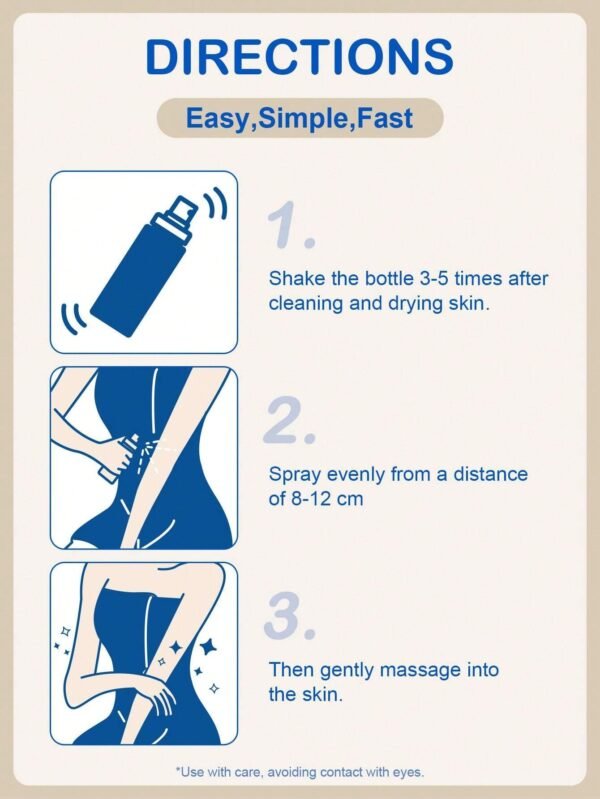 DIRECTIONS

Easy,Simple,Fast

1.

Shake the bottle 3-5 times after cleaning and drying skin.

2.

Spray evenly from a distance of 8-12 cm

3.

Then gently massage into the skin.

*Use with care, avoiding contact with eyes.